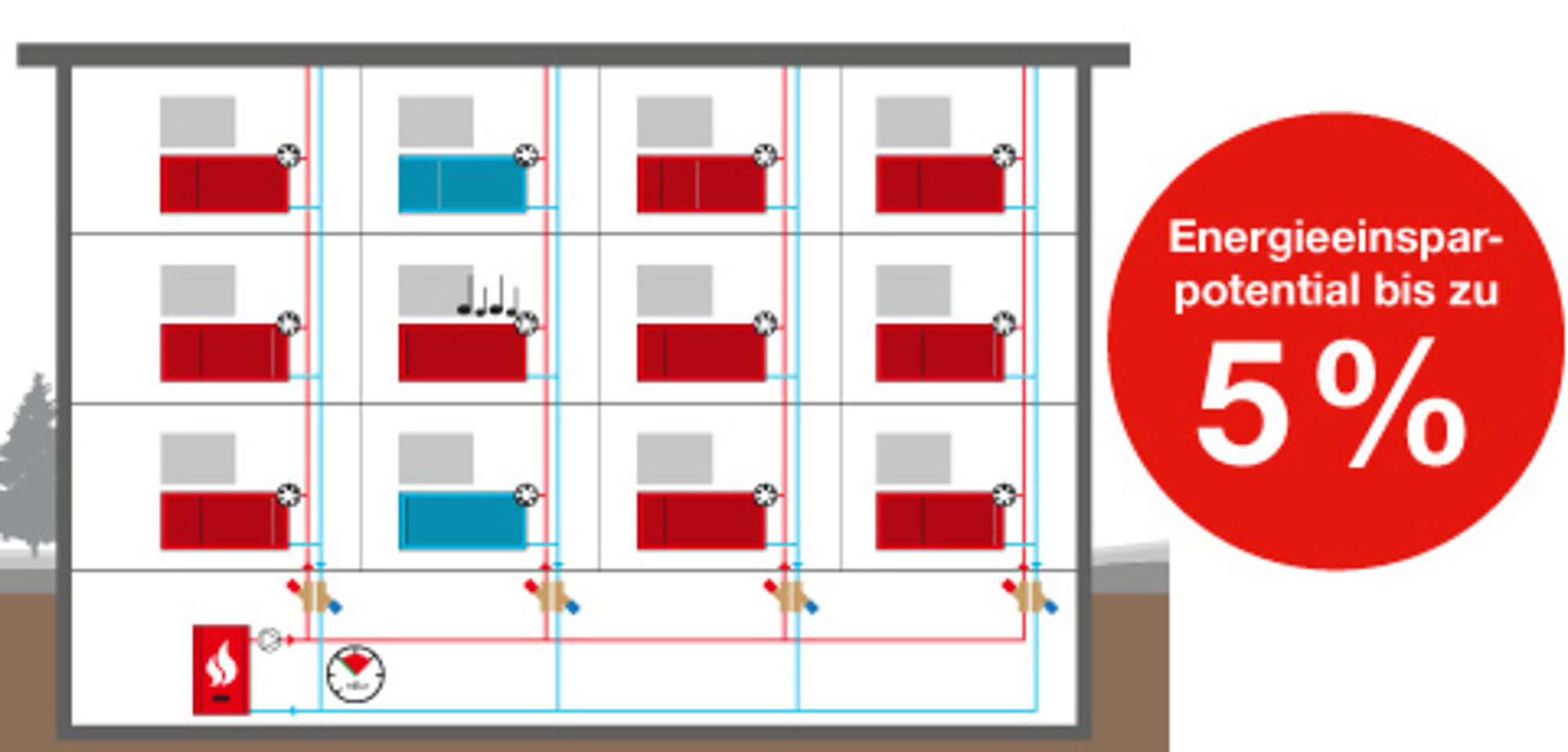 Energieeinsparpotential bis zu
5%